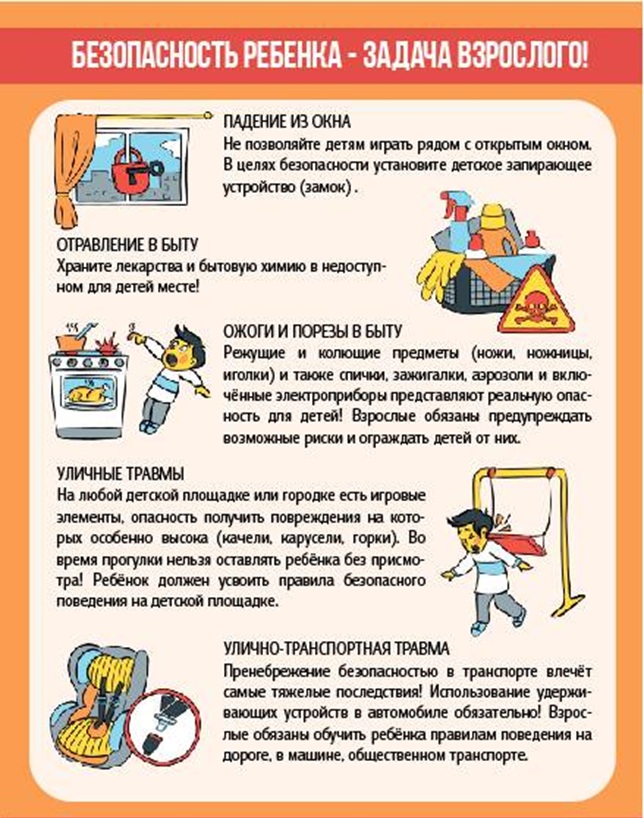 БЕЗОПАСНОСТЬ РЕБЕНКА - ЗАДАЧА ВЗРОСЛОГО!

ПАДЕНИЕ ИЗ ОКНА
Не позволяйте детям играть рядом с открытым окном. В целях безопасности установите детское запирающее устройство (замок) .

ОТРАВЛЕНИЕ В БЫТУ
Храните лекарства и бытовую химию в недоступном для детей месте!

ОЖОГИ И ПОРЕЗЫ В БЫТУ
Режущие и колющие предметы (ножи, ножницы, иголки) и также спички, зажигалки, аэрозоли и включённые электроприборы представляют реальную опасность для детей! Взрослые обязаны предупреждать возможные риски и ограждать детей от них.

УЛИЧНЫЕ ТРАВМЫ
На любой детской площадке или городке есть игровые элементы, опасность получить повреждения на которых особенно высока (качели, карусели, горки). Во время прогулки нельзя оставлять ребёнка без присмотра! Ребёнок должен усвоить правила безопасного поведения на детской площадке.

УЛИЧНО-ТРАНСПОРТНАЯ ТРАВМА
Пренебрежение безопасностью в транспорте влечёт самые тяжелые последствия! Использование удерживающих устройств в автомобиле обязательно! Взрослые обязаны обучить ребёнка правилам поведения на дороге, в машине, общественном транспорте.